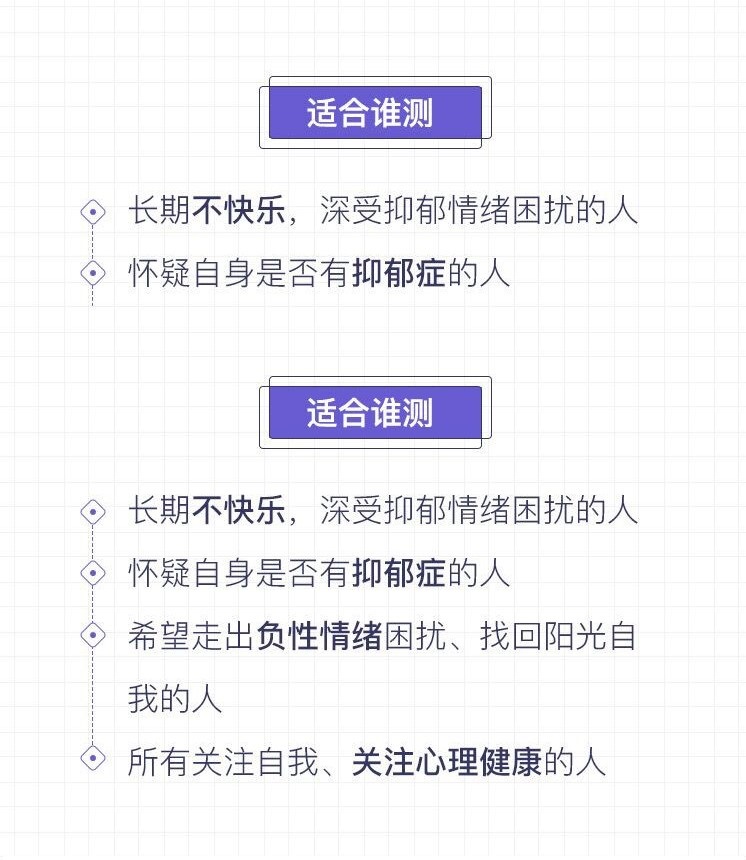 适合谁测

长期不快乐，深受抑郁情绪困扰的人

怀疑自身是否有抑郁症的人

适合谁测

长期不快乐，深受抑郁情绪困扰的人

怀疑自身是否有抑郁症的人

希望走出负性情绪困扰、找回阳光自我的人

所有关注自我、关注心理健康的人